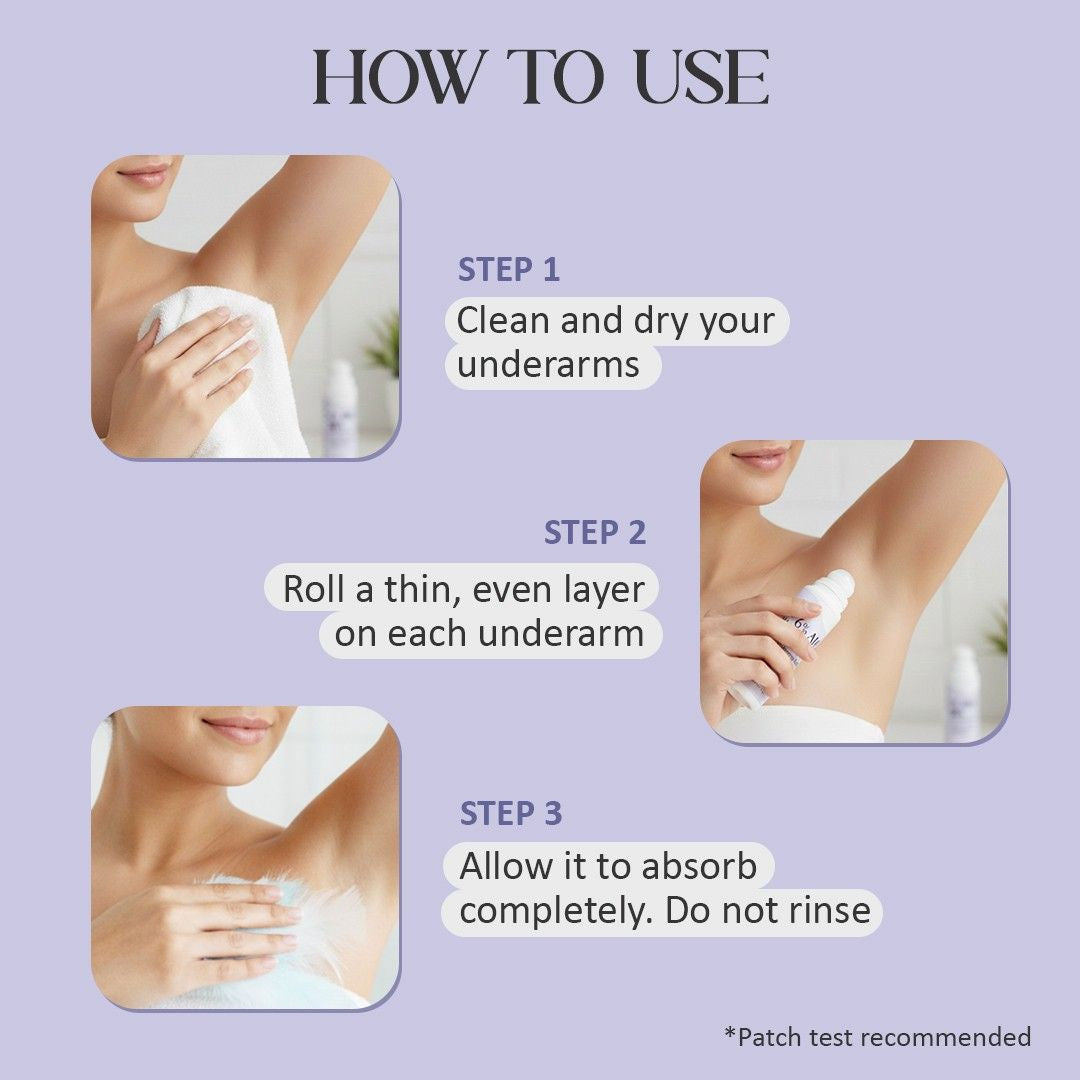 HOW TO USE

STEP 1
Clean and dry your underarms

STEP 2
Roll a thin, even layer on each underarm

6% Al

STEP 3
Allow it to absorb completely. Do not rinse

*Patch test recommended