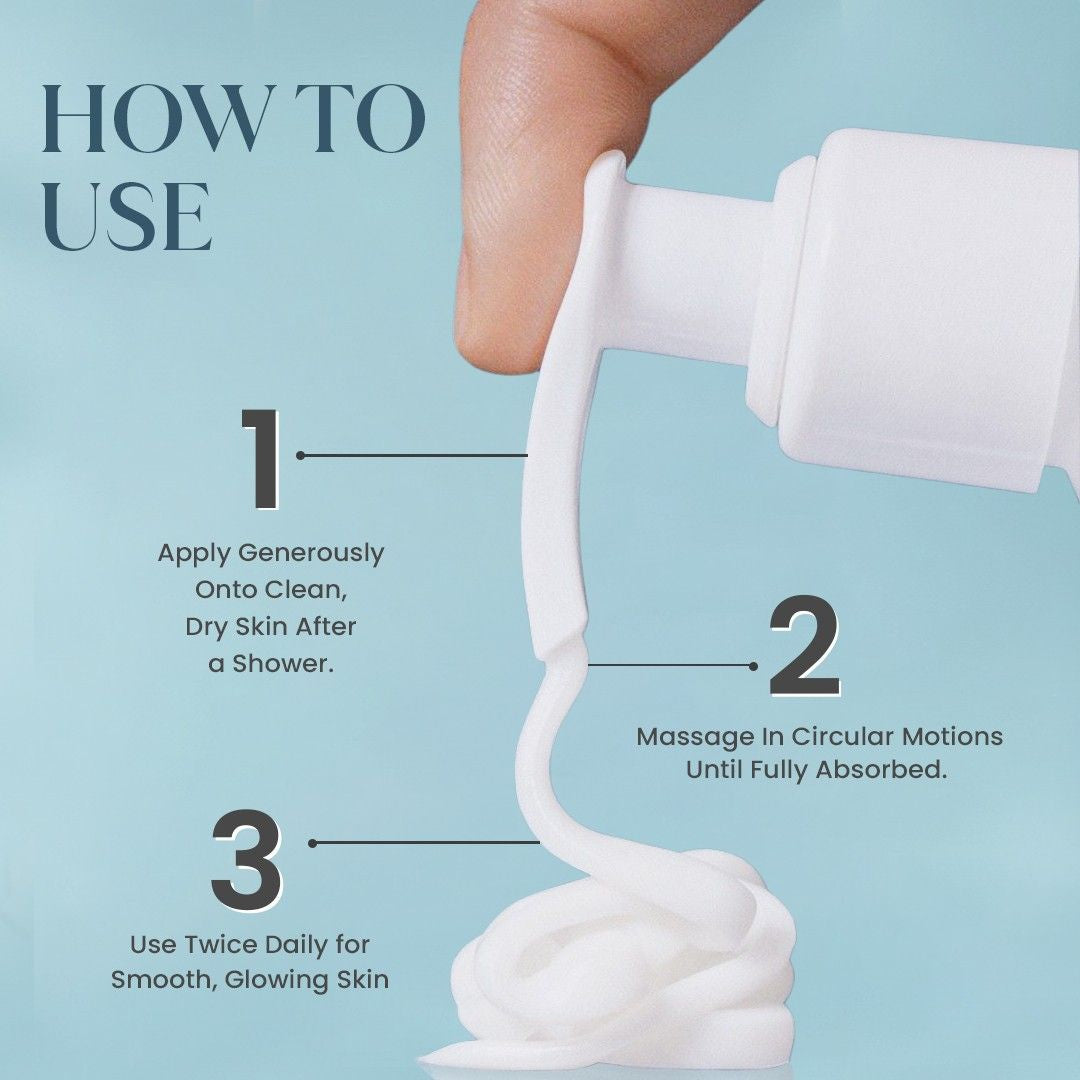 HOW TO USE

1

Apply Generously Onto Clean, Dry Skin After a Shower.

2

Massage In Circular Motions Until Fully Absorbed.

3

Use Twice Daily for Smooth, Glowing Skin