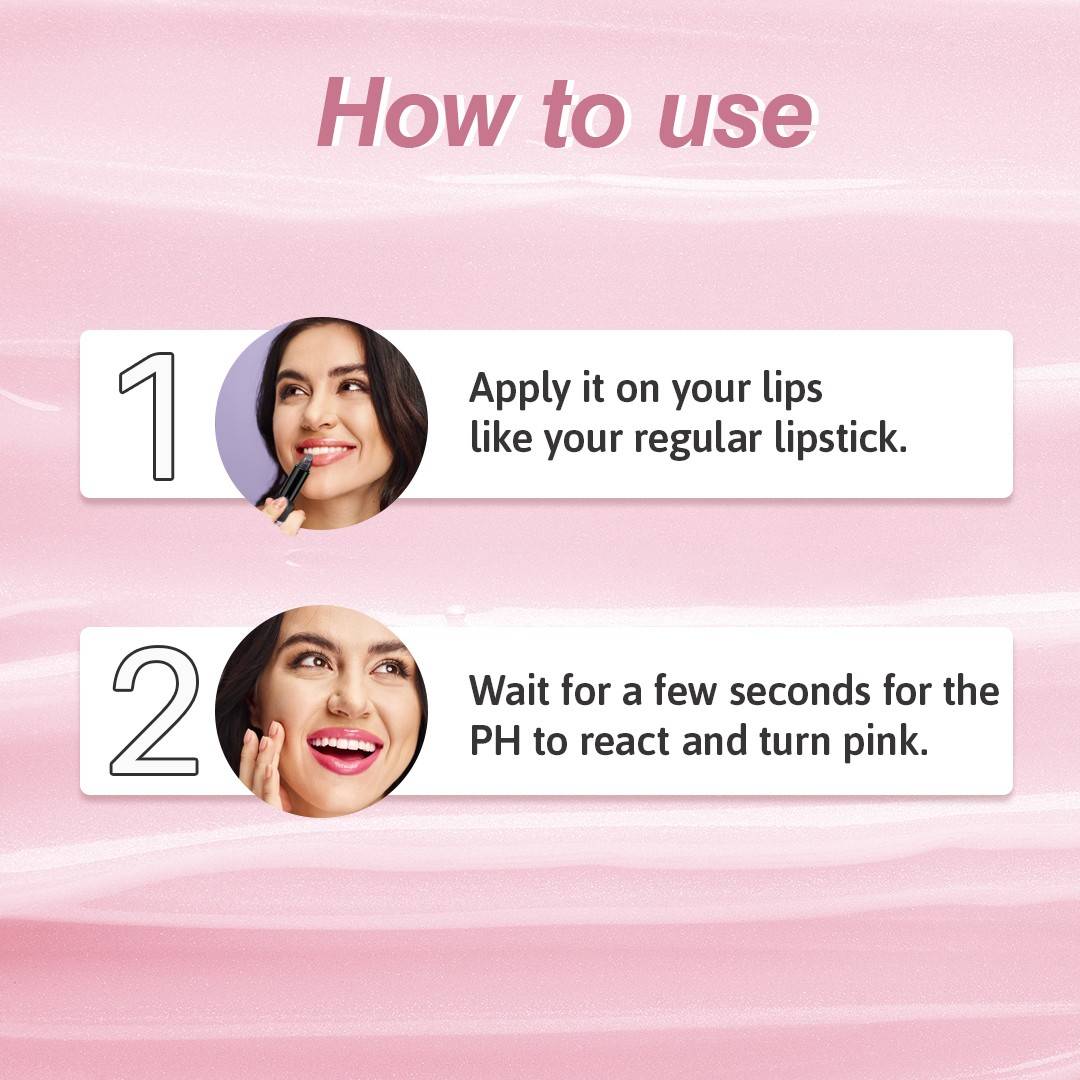 How to use

1

Apply it on your lips like your regular lipstick.

2

Wait for a few seconds for the PH to react and turn pink.