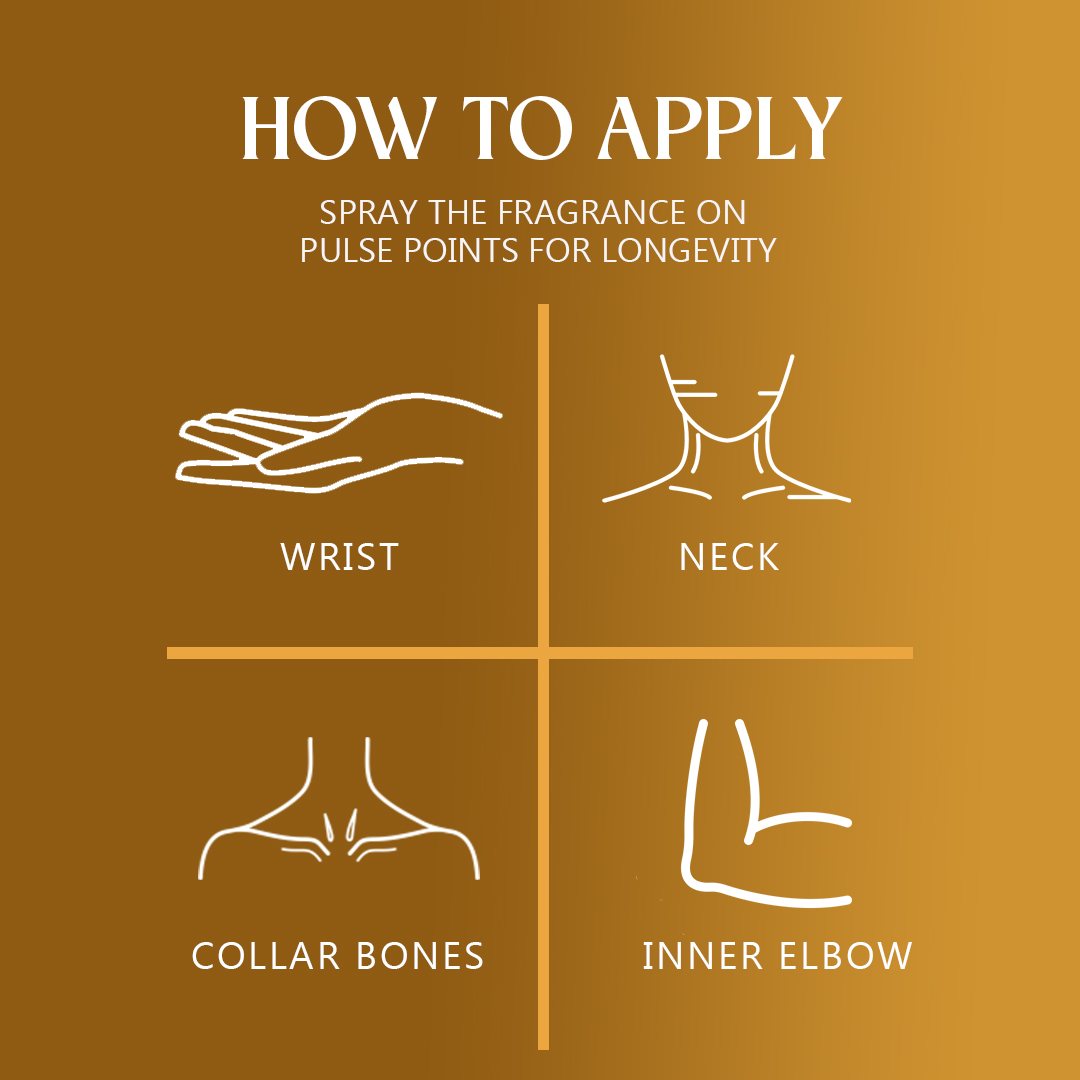 HOW TO APPLY

SPRAY THE FRAGRANCE ON PULSE POINTS FOR LONGEVITY

WRIST

NECK

COLLAR BONES

INNER ELBOW