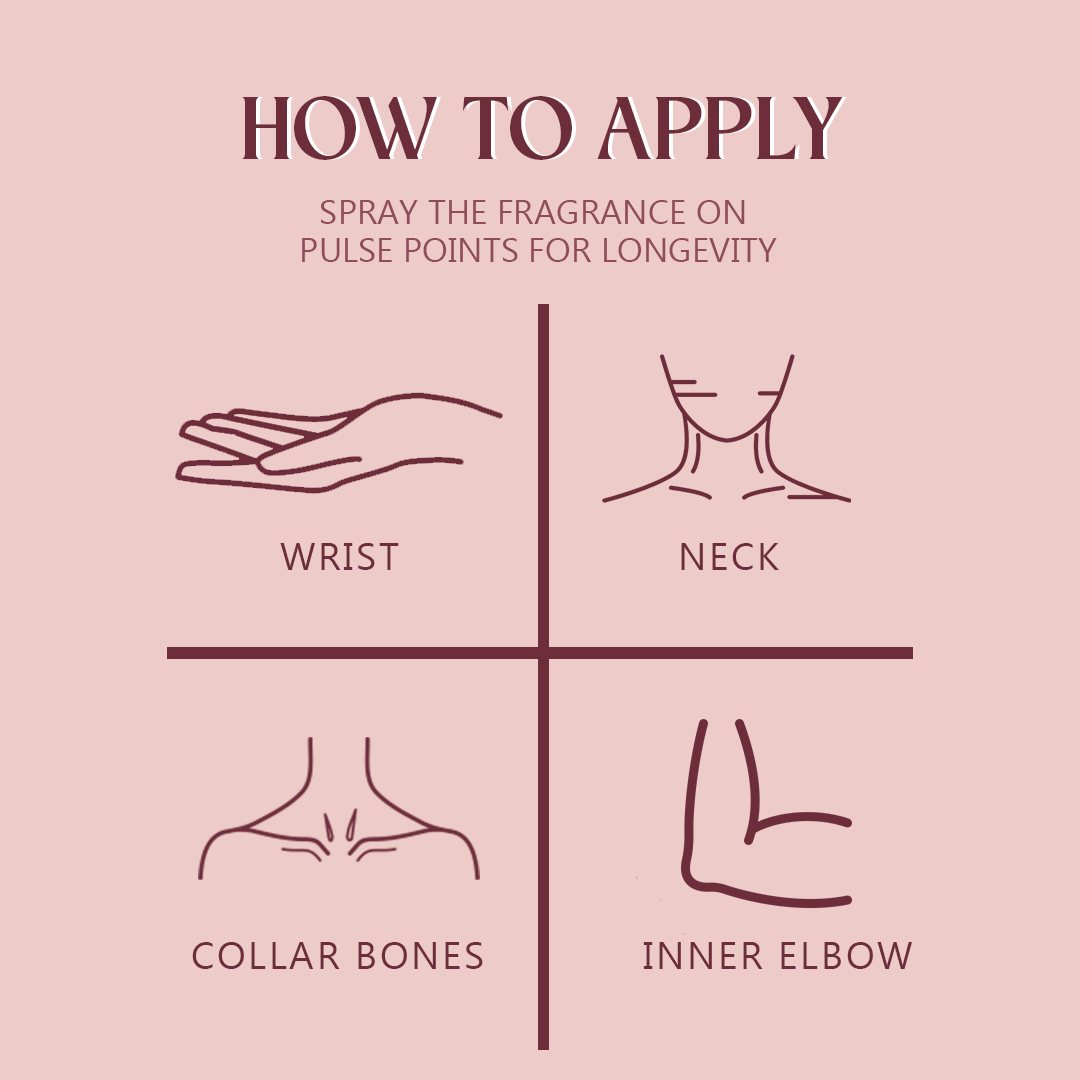 HOW TO APPLY

SPRAY THE FRAGRANCE ON PULSE POINTS FOR LONGEVITY

WRIST

NECK

COLLAR BONES

INNER ELBOW