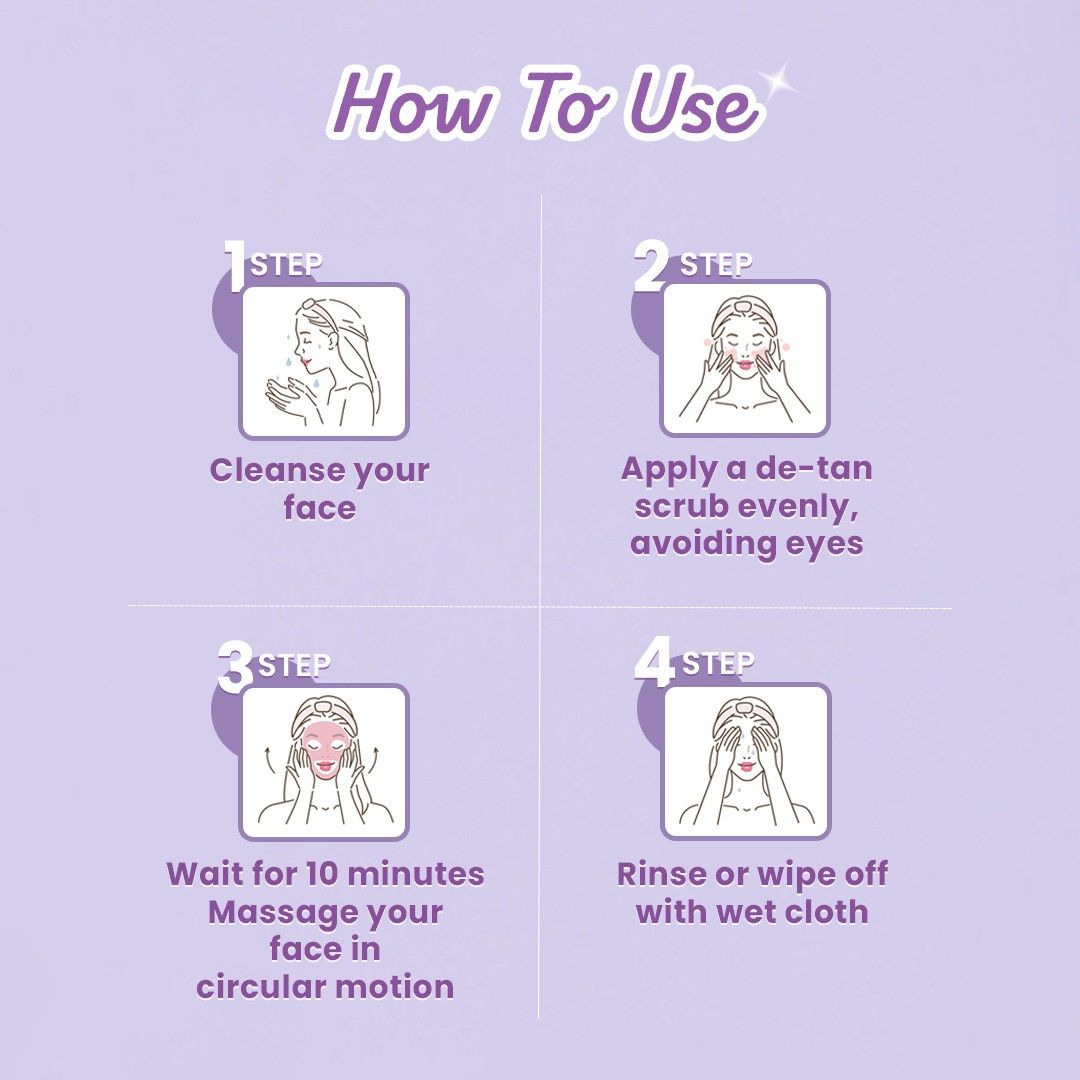 How To Use

1 STEP

Cleanse your face

2 STEP

Apply a de-tan scrub evenly, avoiding eyes

3 STEP

Wait for 10 minutes Massage your face in circular motion

4 STEP

Rinse or wipe off with wet cloth