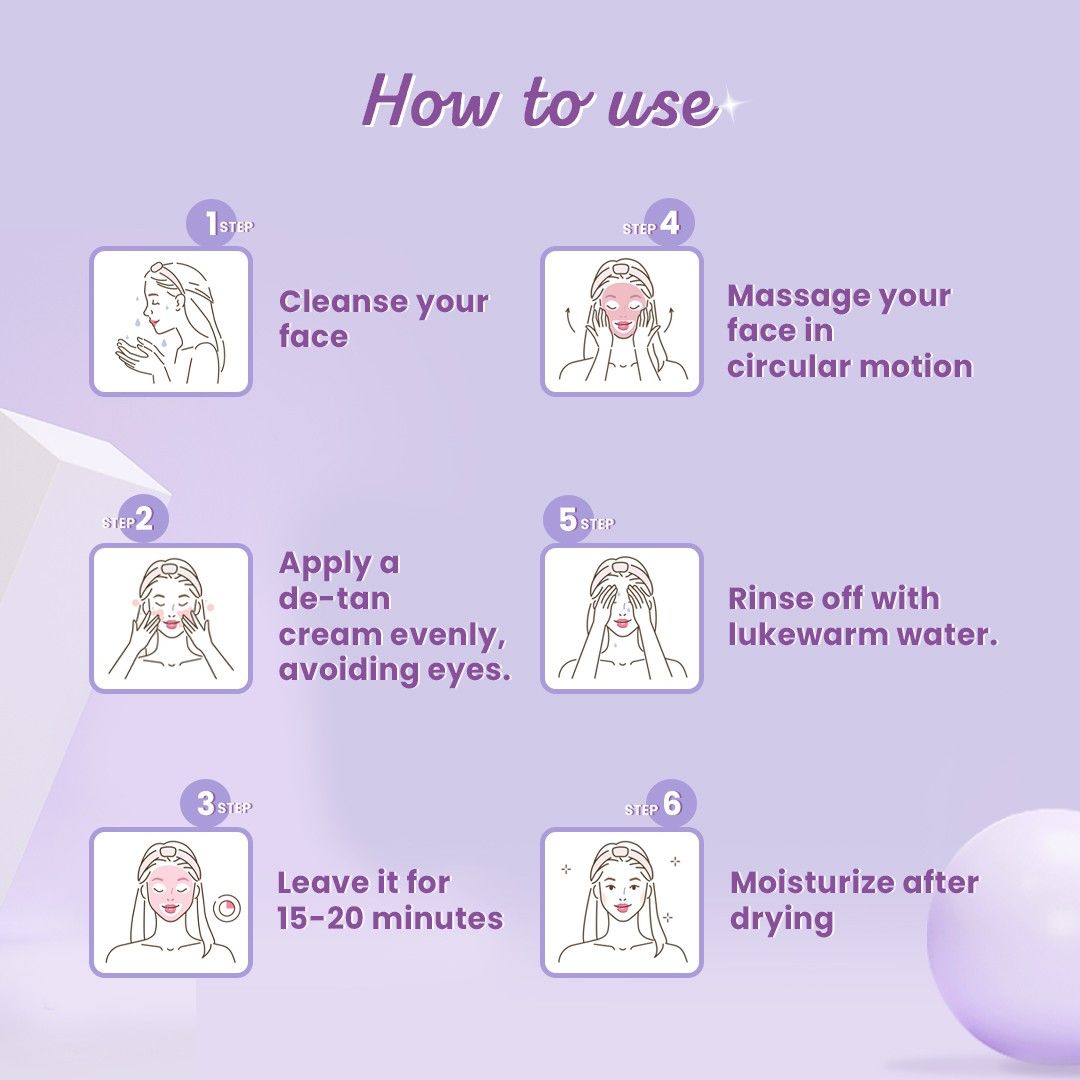 How to use

1 STEP
Cleanse your face

STEP 2
Apply a de-tan cream evenly, avoiding eyes.

3 STEP
Leave it for 15-20 minutes

STEP 4
Massage your face in circular motion

5 STEP
Rinse off with lukewarm water.

STEP 6
Moisturize after drying