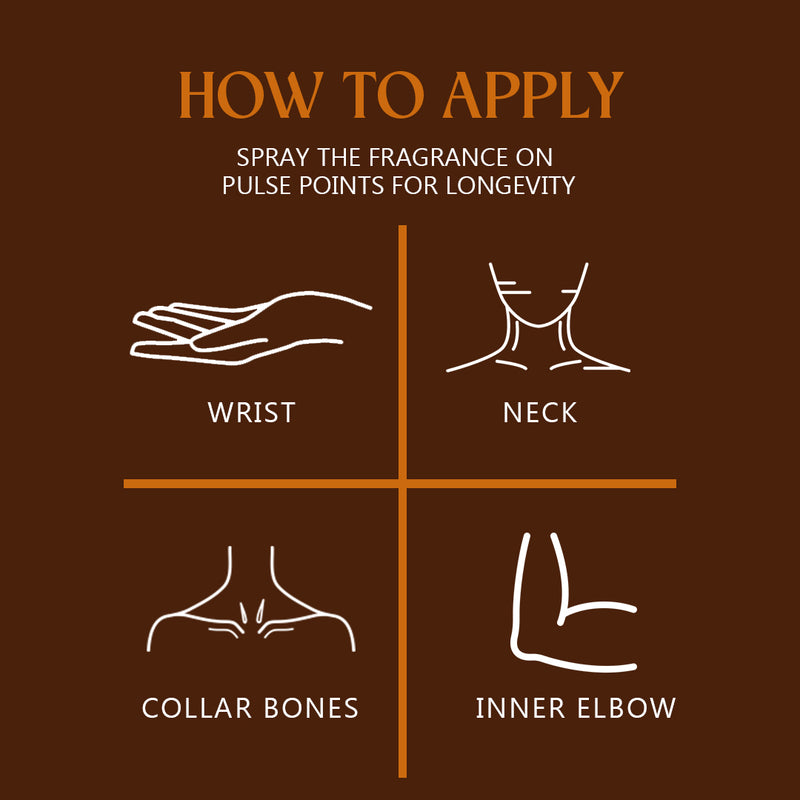 HOW TO APPLY

SPRAY THE FRAGRANCE ON PULSE POINTS FOR LONGEVITY

WRIST

NECK

COLLAR BONES

INNER ELBOW